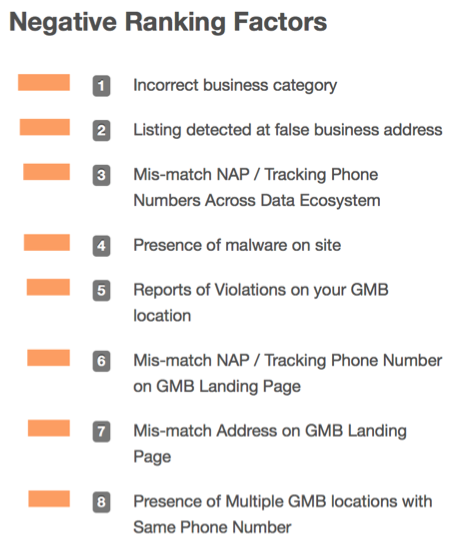 Negative Ranking Factors

1 Incorrect business category

2 Listing detected at false business address

3 Mis-match NAP / Tracking Phone Numbers Across Data Ecosystem

4 Presence of malware on site

5 Reports of Violations on your GMB location

6 Mis-match NAP / Tracking Phone Number on GMB Landing Page

7 Mis-match Address on GMB Landing Page

8 Presence of Multiple GMB locations with Same Phone Number